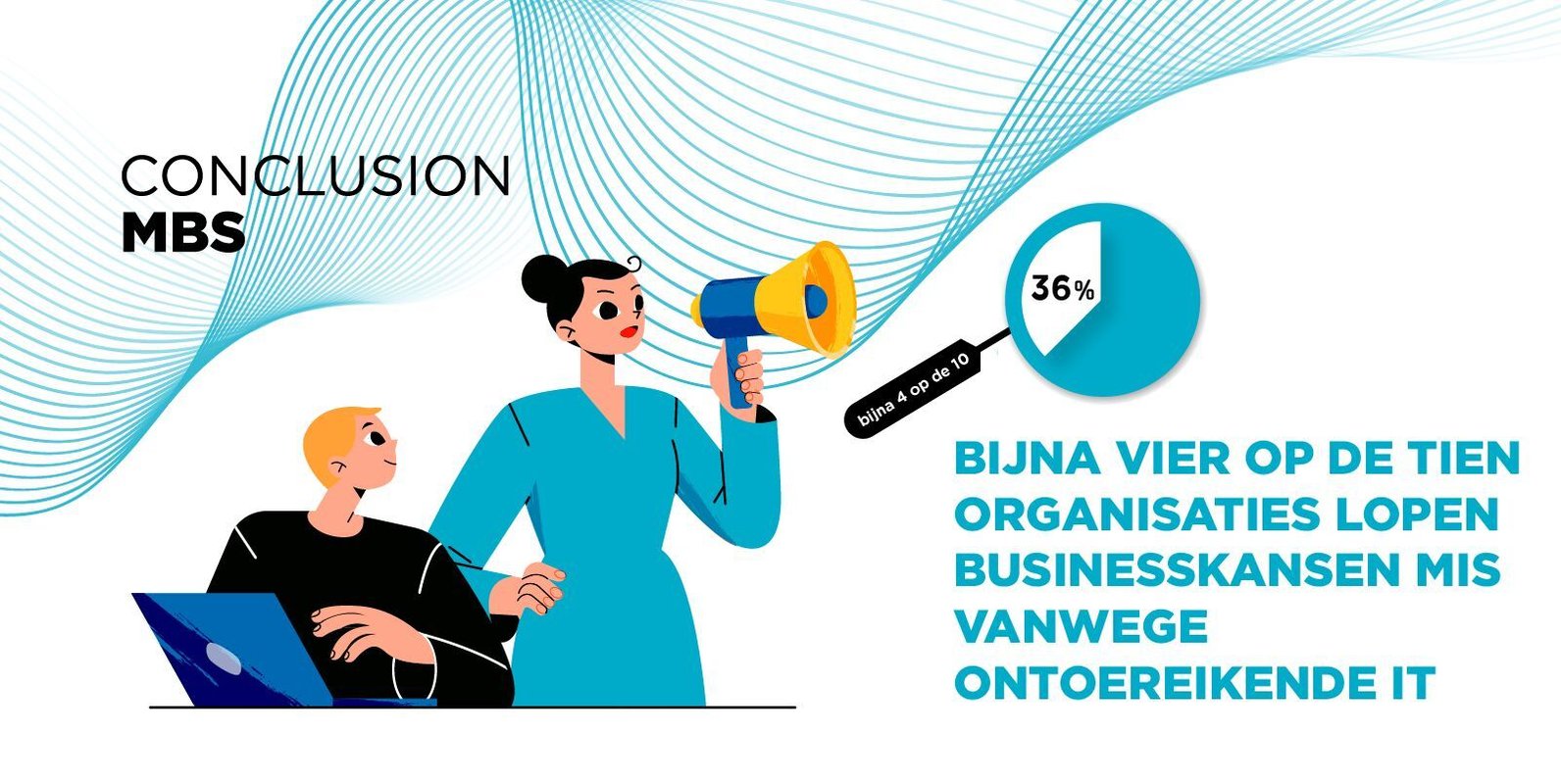 CONCLUSION
MBS

36%

bijna 4 op de 10

BIJNA VIER OP DE TIEN ORGANISATIES LOPEN BUSINESSKANSEN MIS VANWEGE ONTOEREIKENDE IT