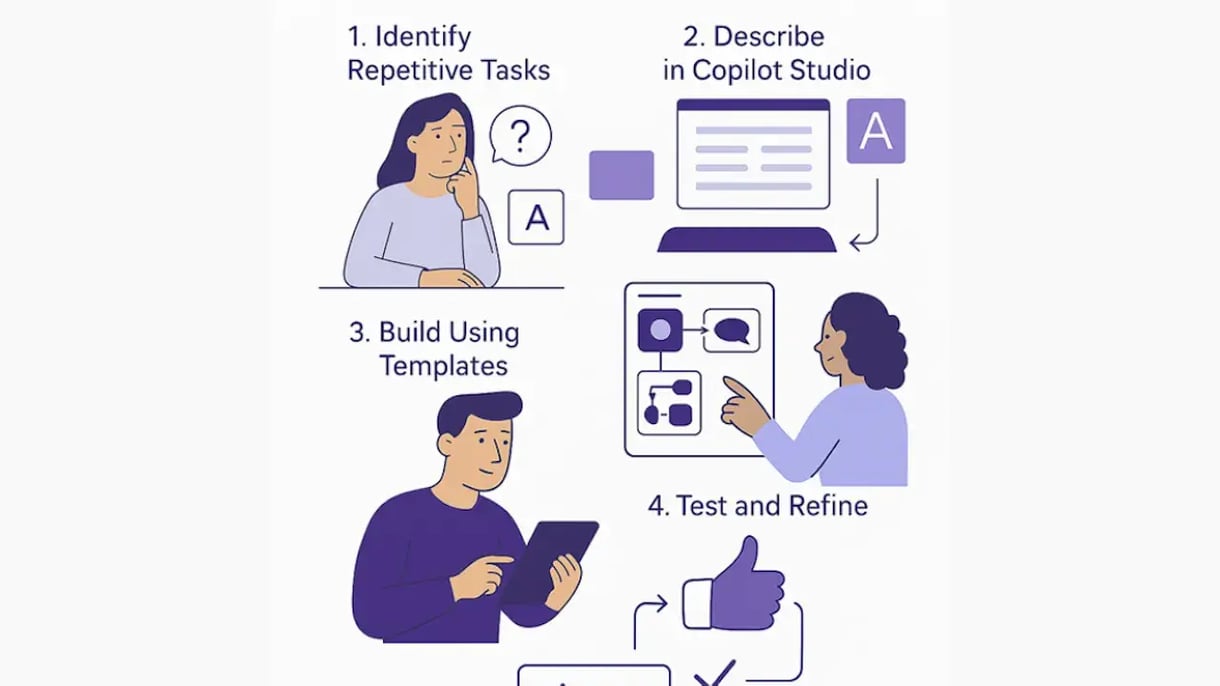 1. Identify Repetitive Tasks

?

A

2. Describe in Copilot Studio

A

3. Build Using Templates

4. Test and Refine